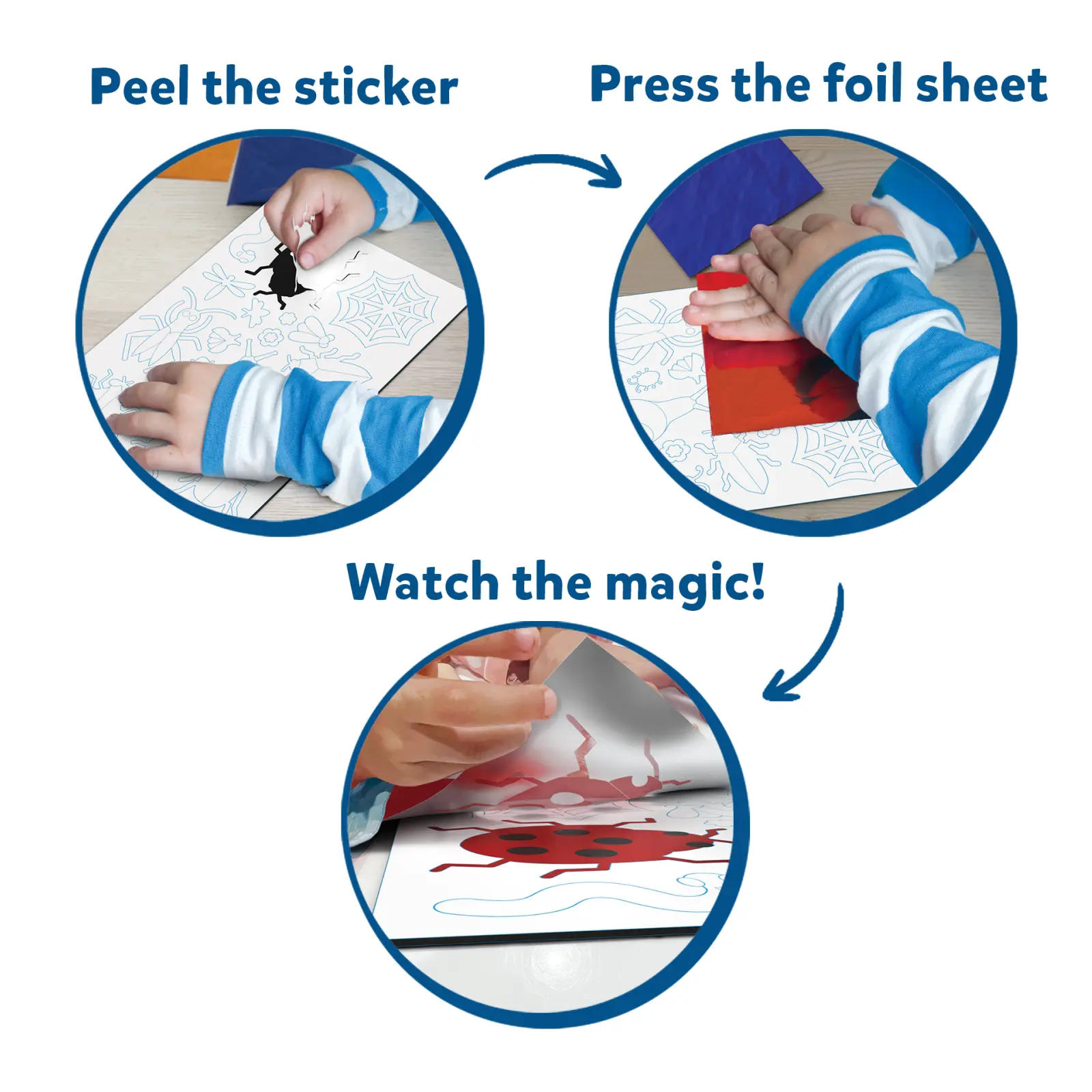 Peel the sticker

Press the foil sheet

Watch the magic!