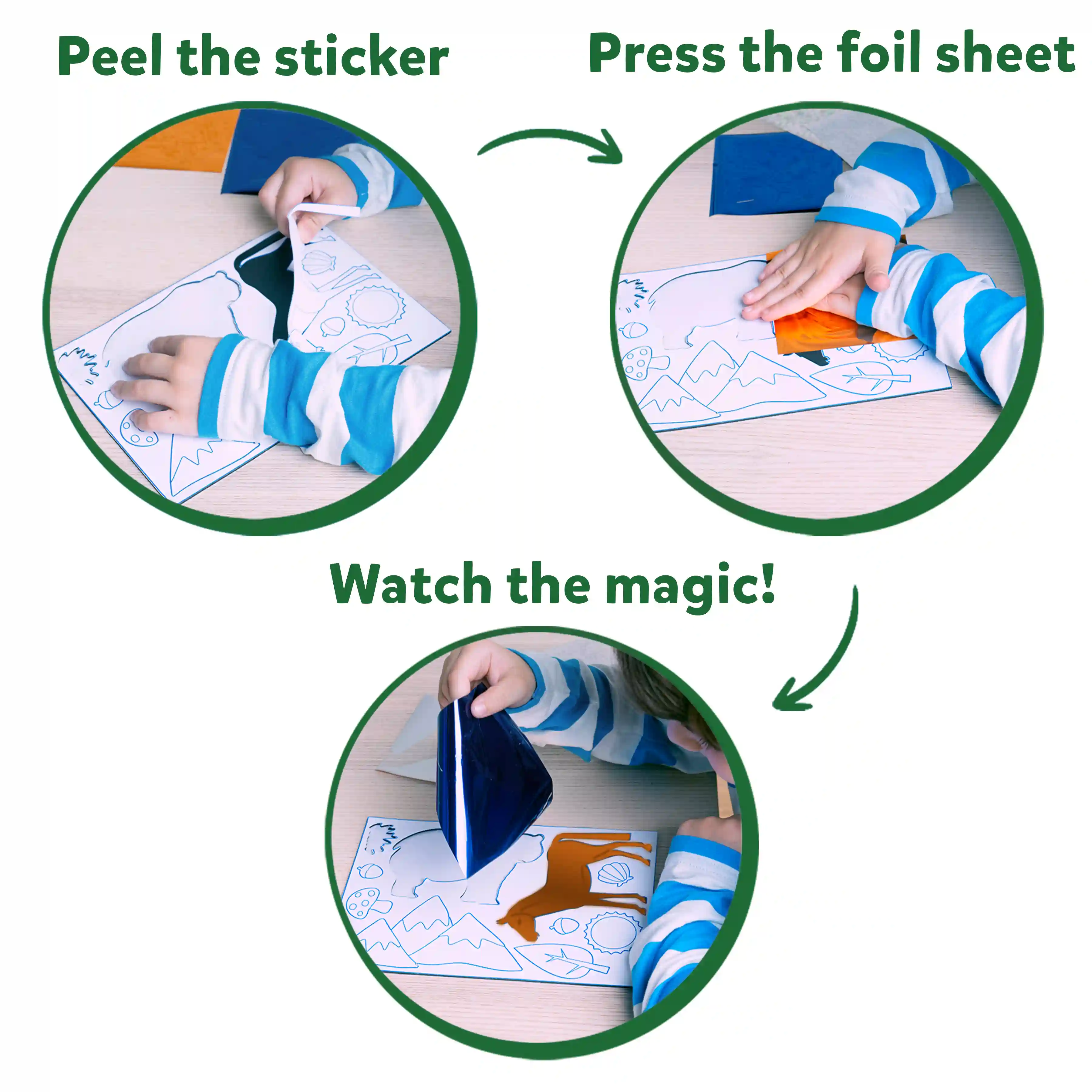 Peel the sticker

Press the foil sheet

Watch the magic!