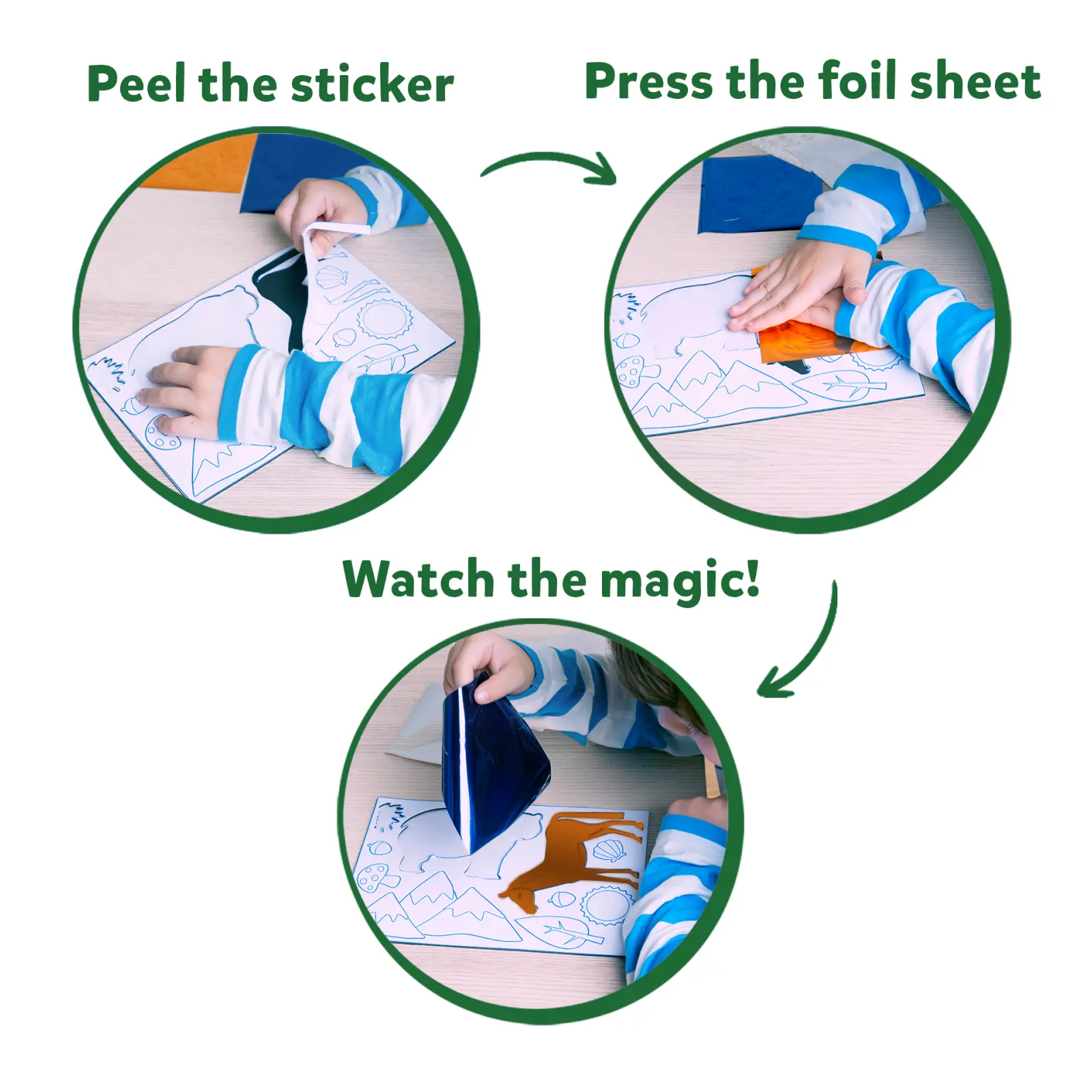 Peel the sticker

Press the foil sheet

Watch the magic!